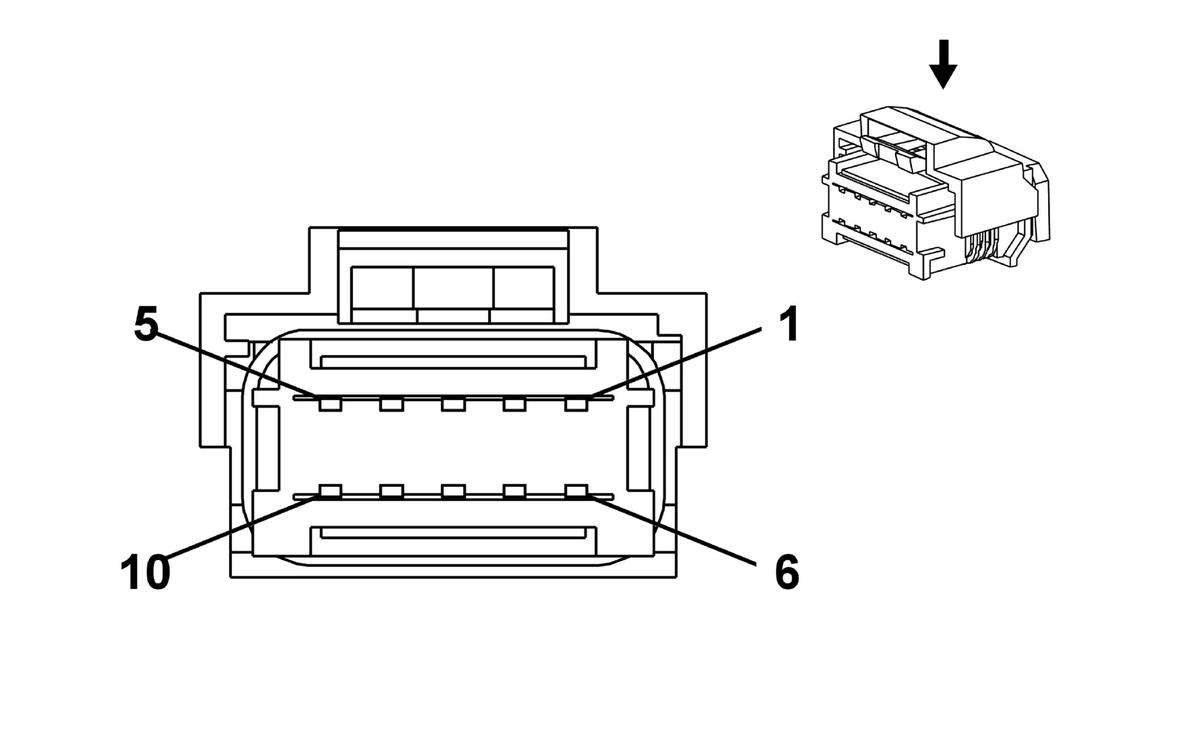 5
1
10
6