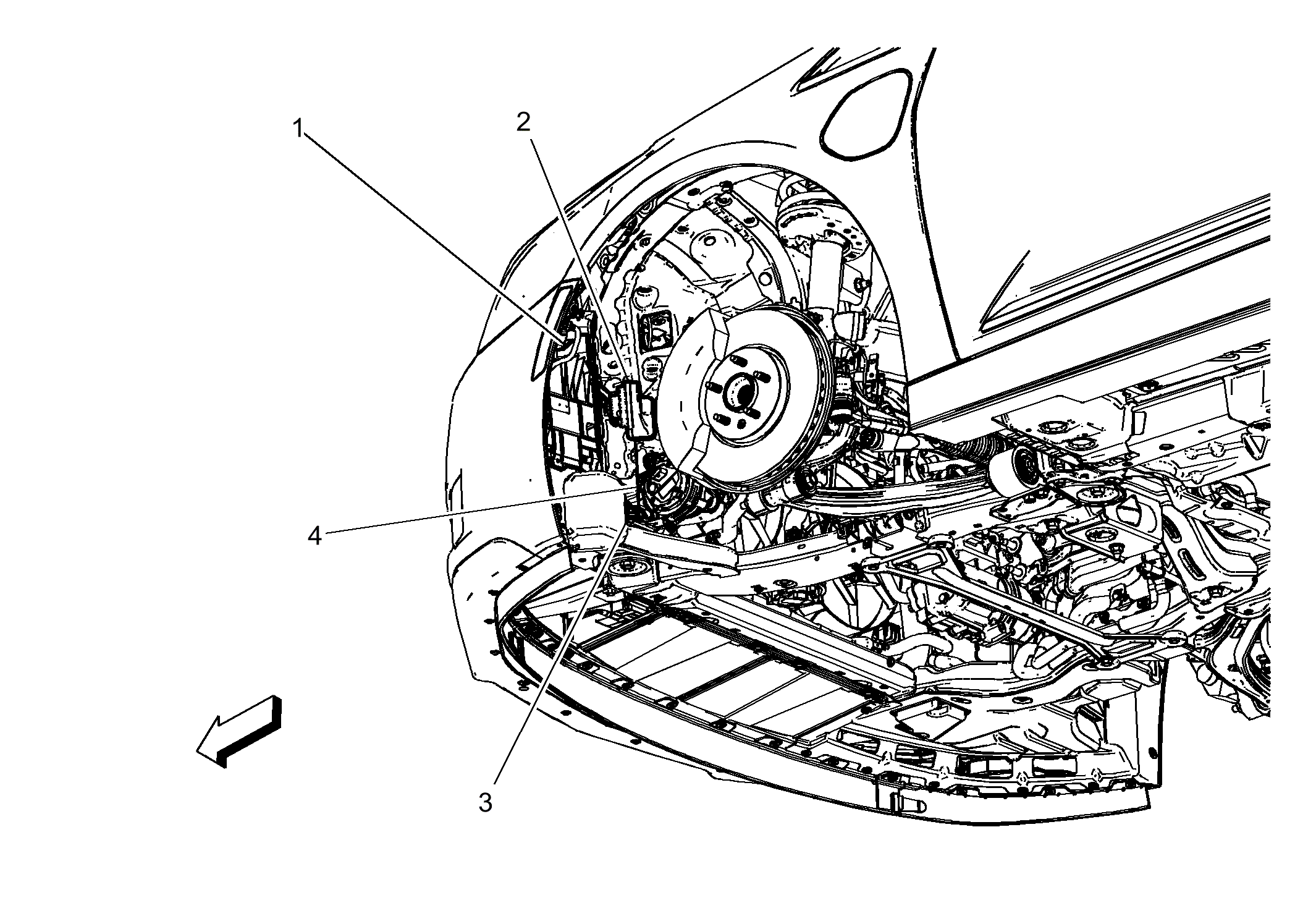 1
2
4
3