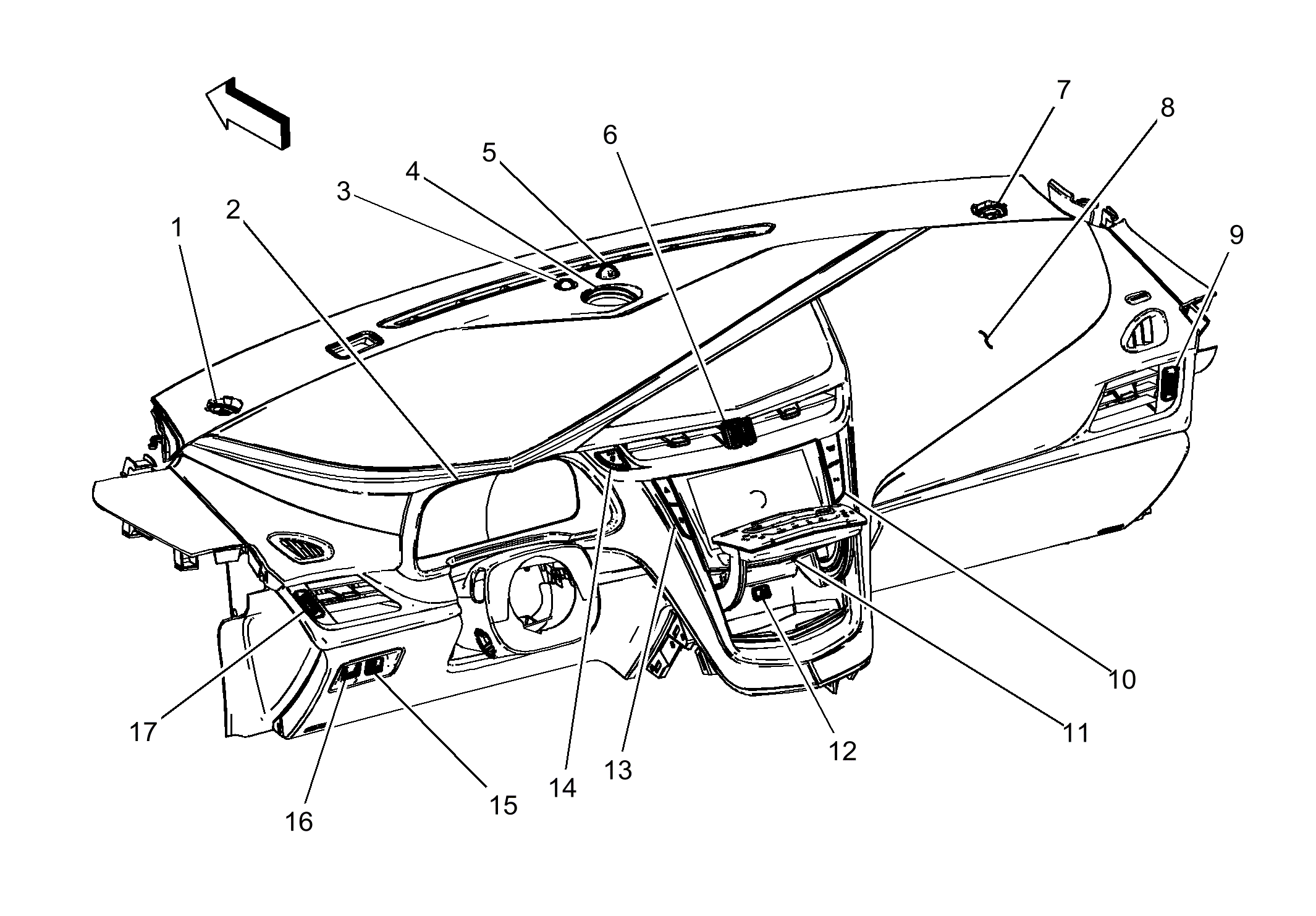 1
2
3
4
5
6
7
8
9
10
11
12
13
14
15
16
17