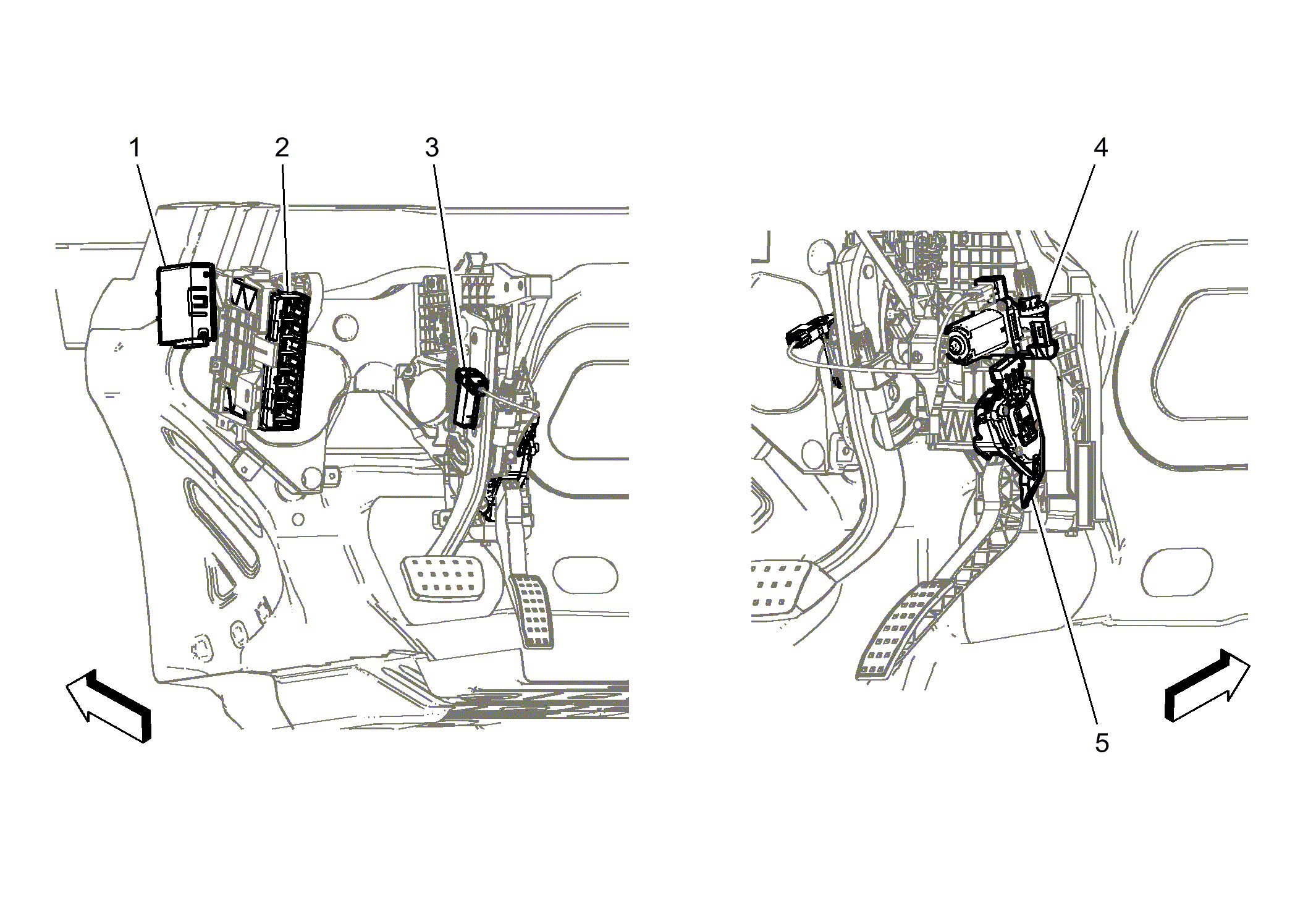 1
2
3
4
5