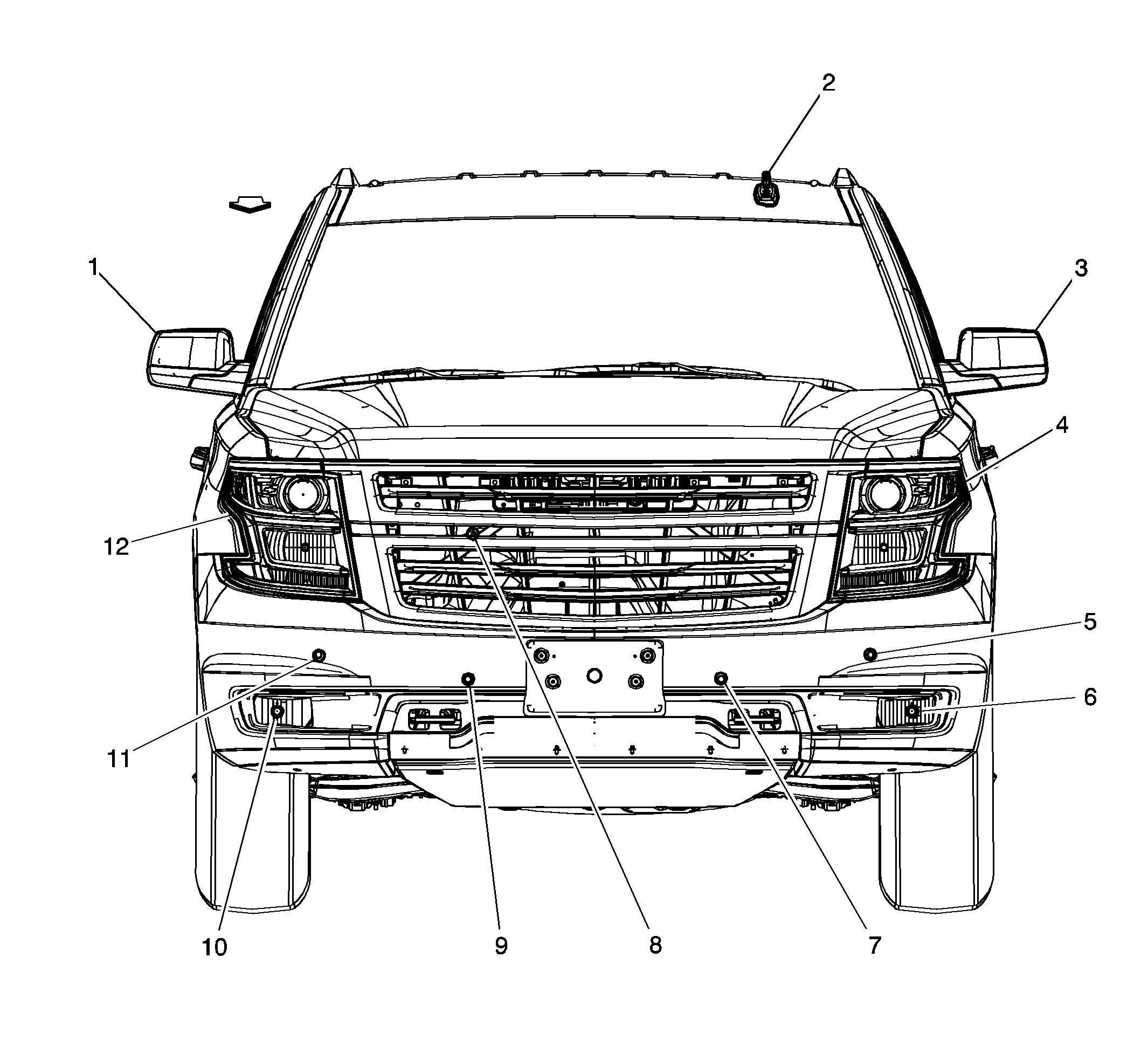 2
1
3
4
12
5
6
11
10
9
8
7