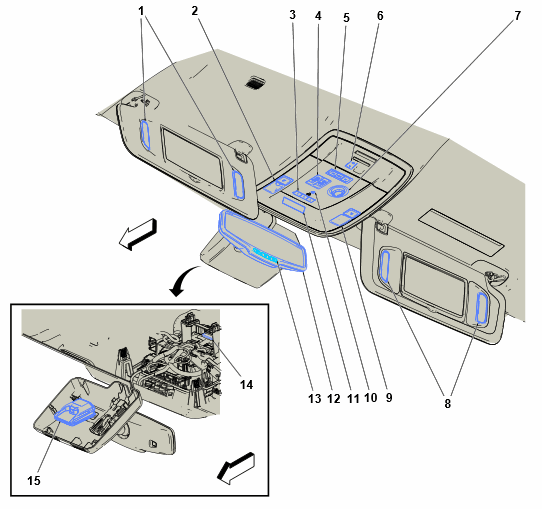 1
2
3
4
5
6
7
14
13
12
11
10
9
8
15