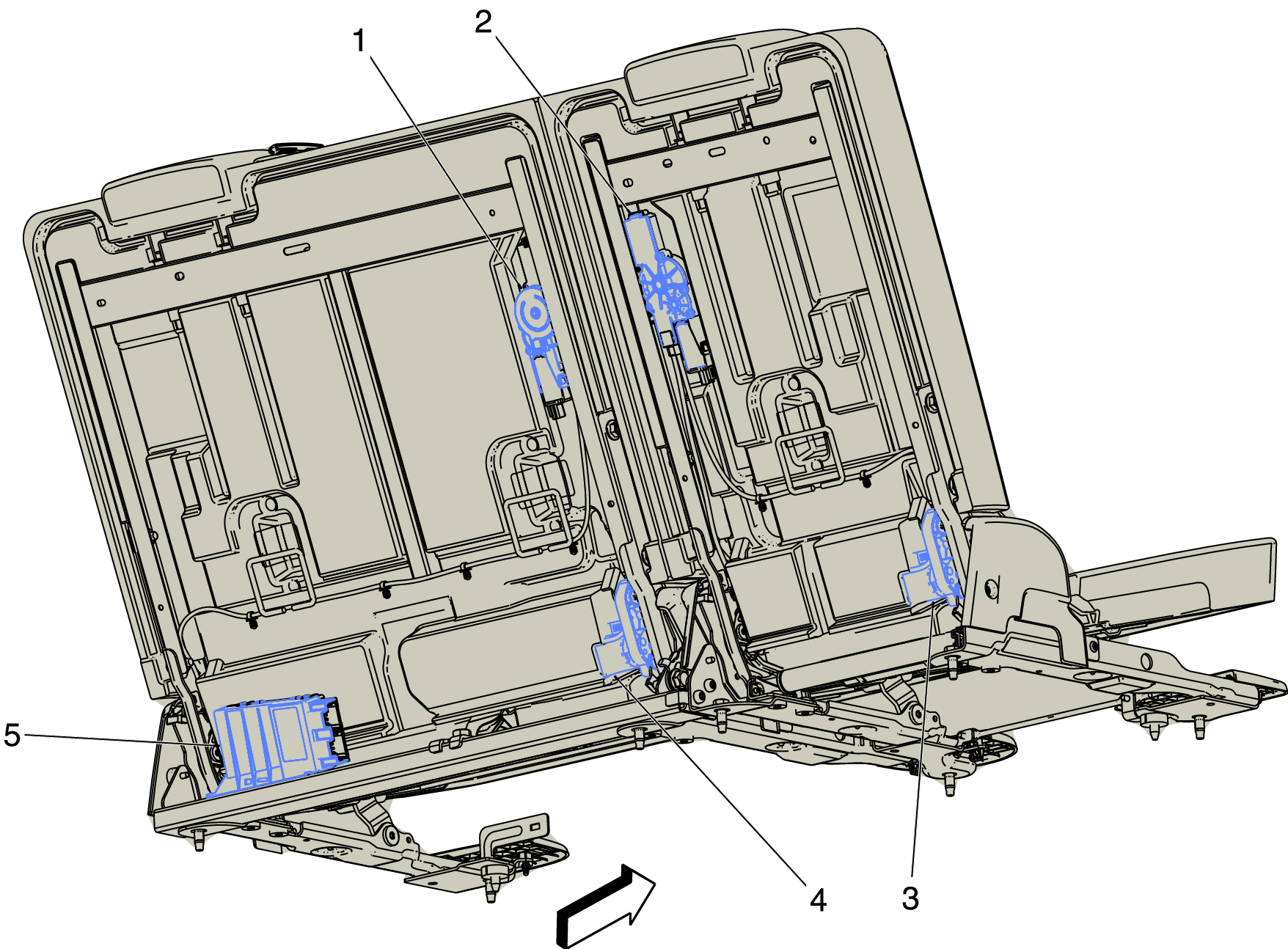 1
2
5
4
3