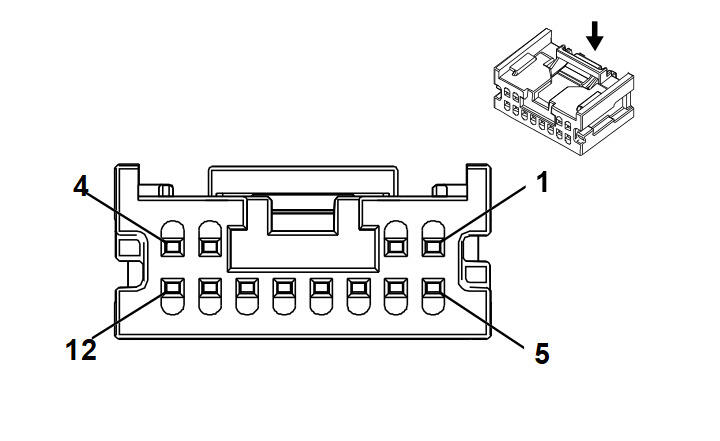 4
1
12
5