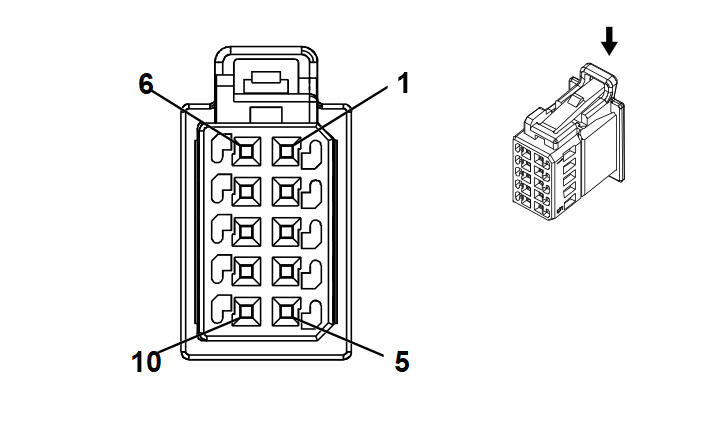 6
1
10
5