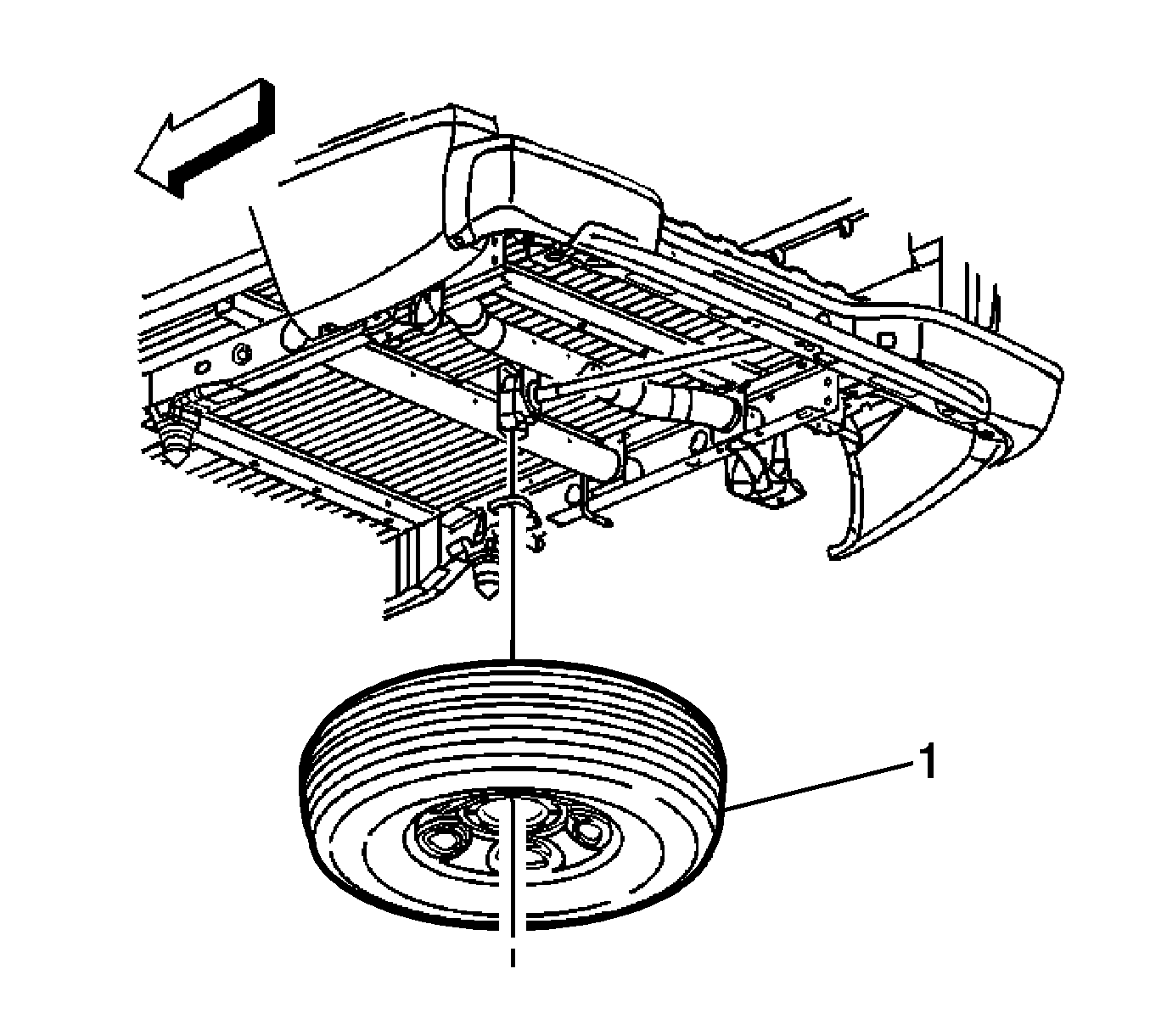 1