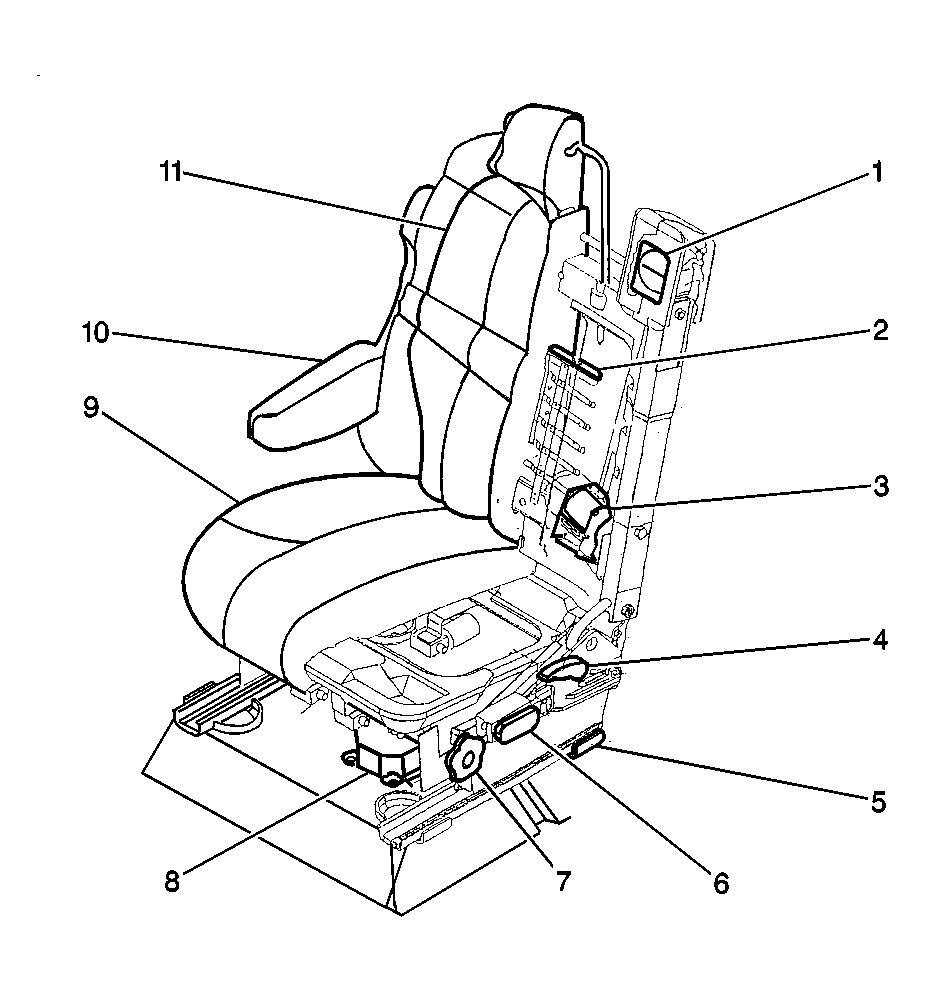 11
1
10
2
9
3
4
5
8
7
6