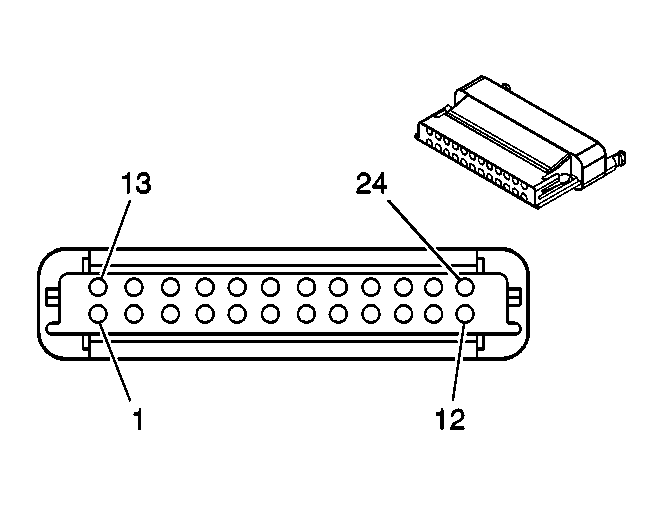 13
24
1
12