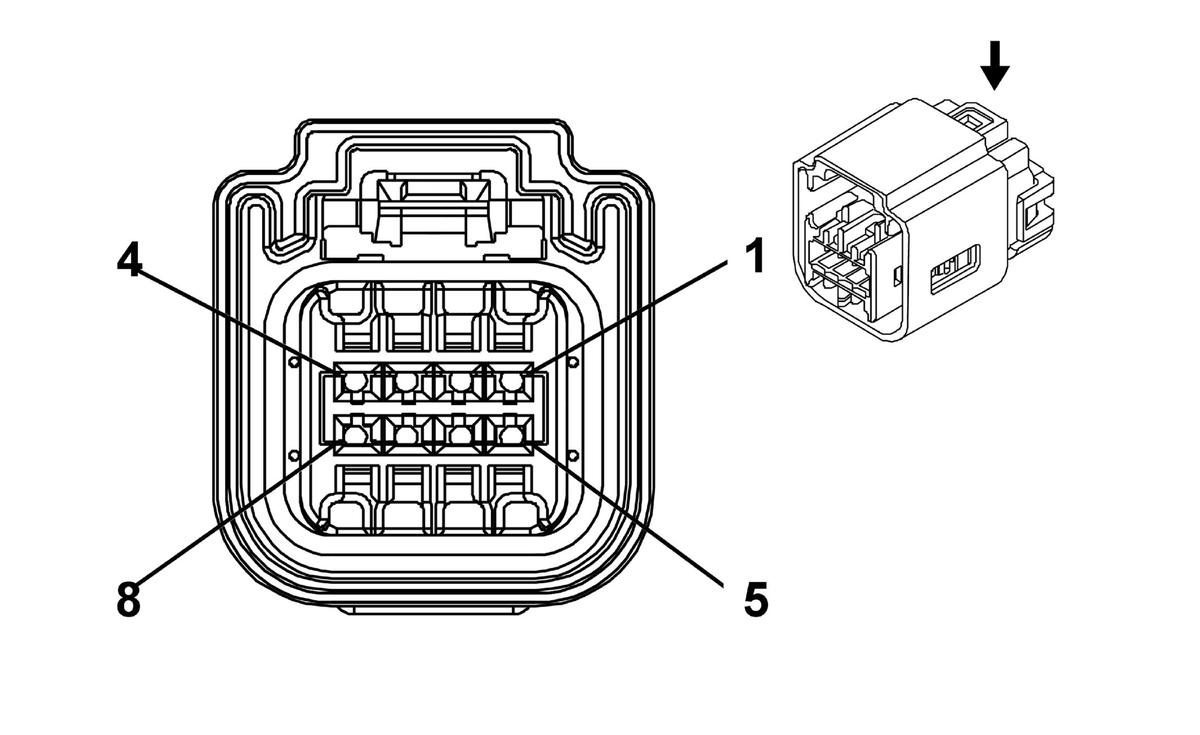 4
1
8
5