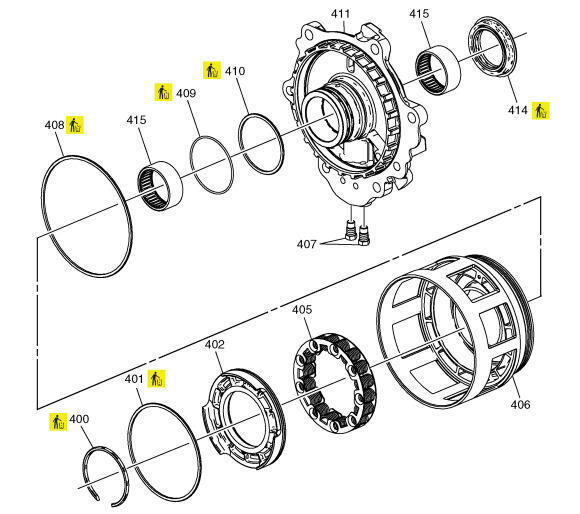 411
415
410
409
414
408
415
407
405
402
401
406
400