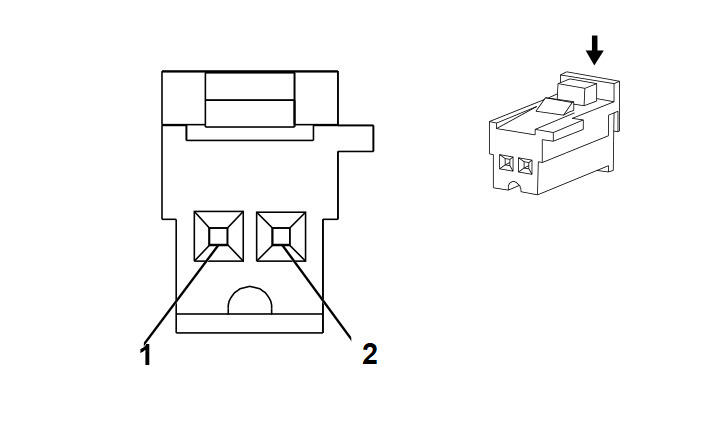 1
2