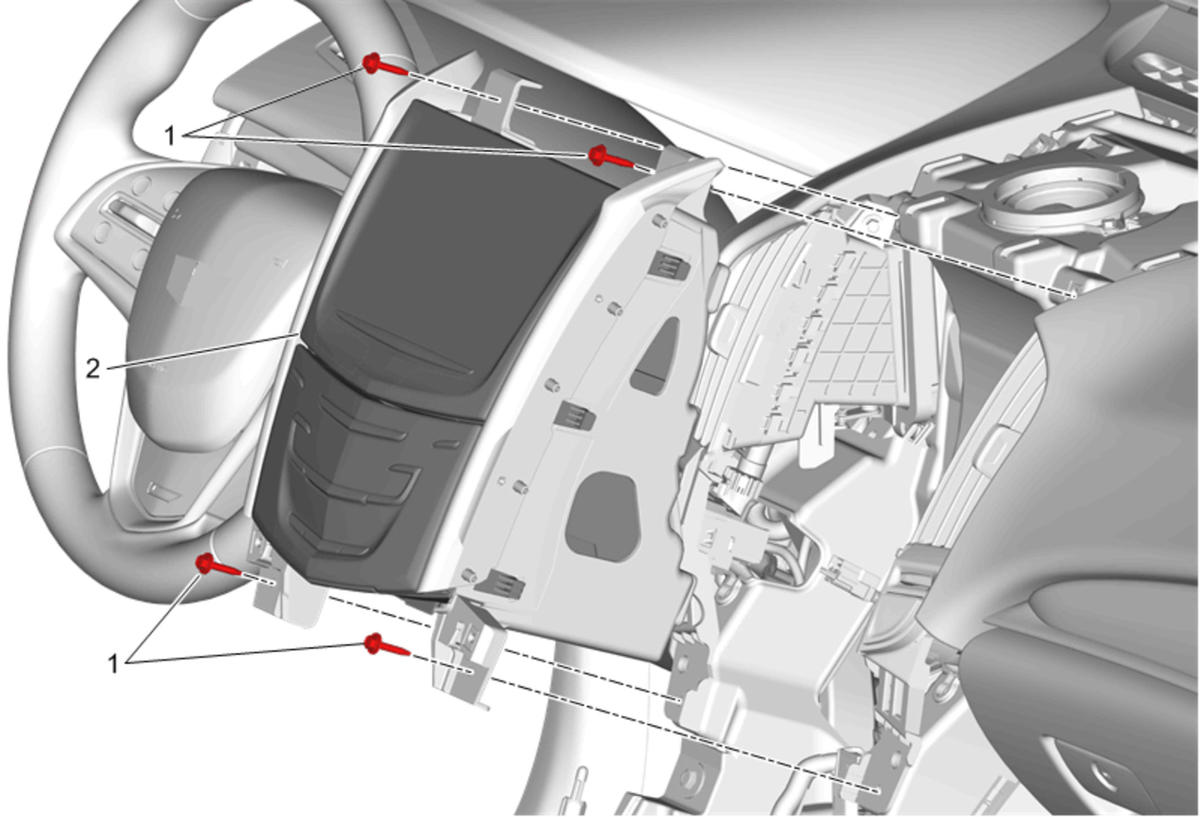 1
2
1