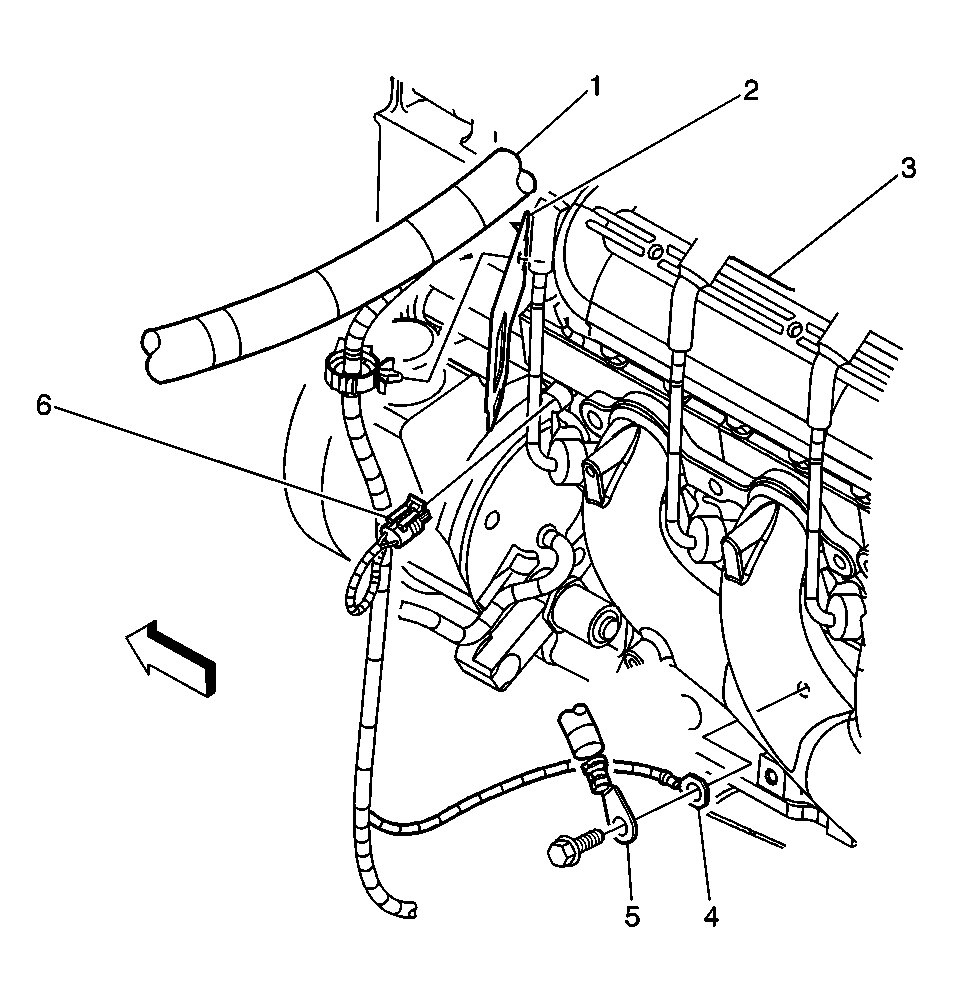 1
2
3
6
5
4