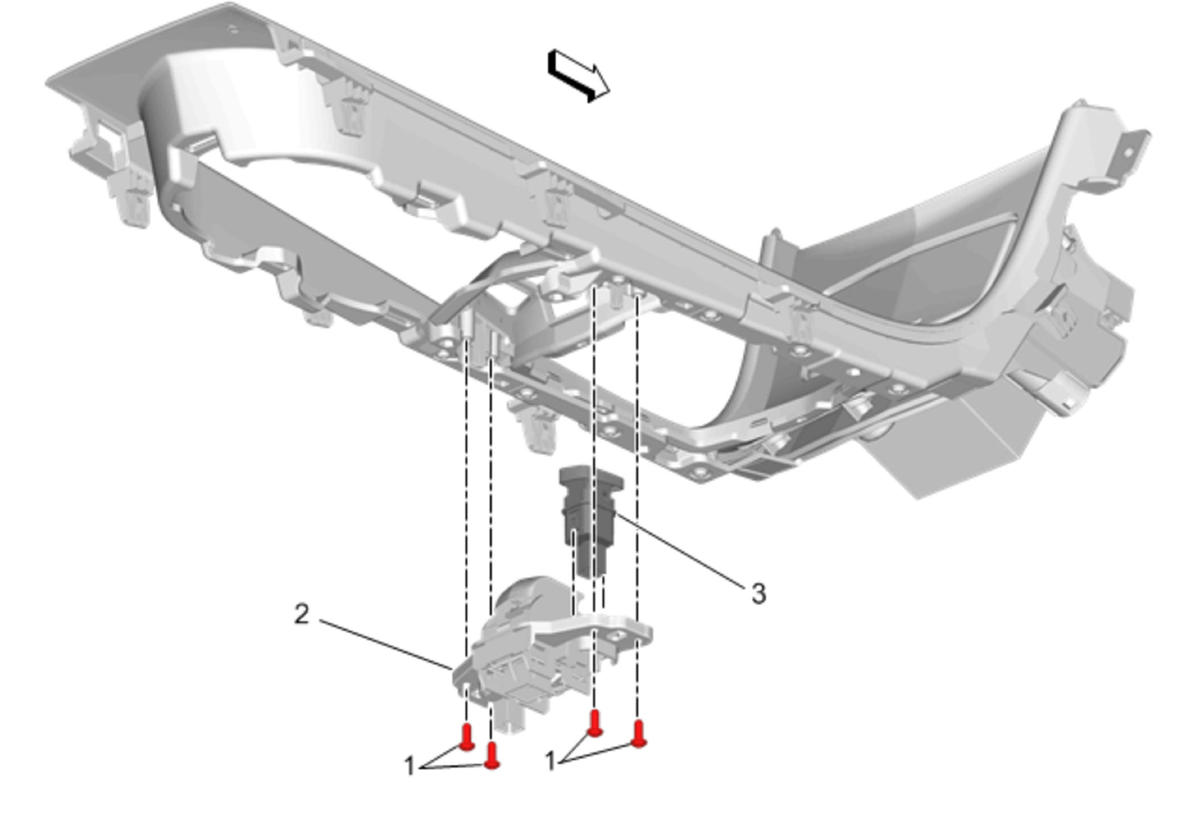 3
2
1
1