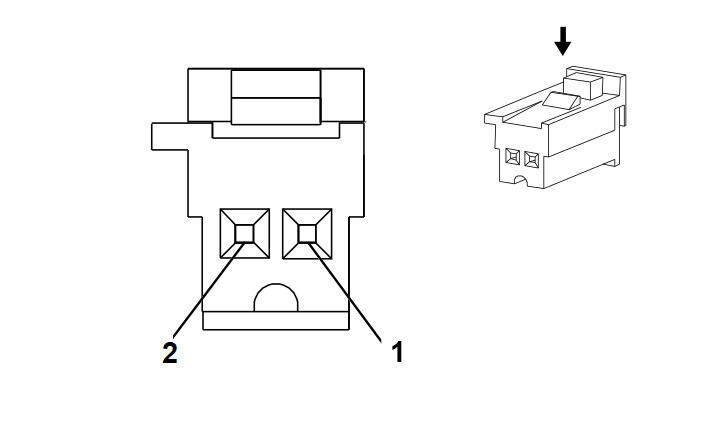 2
1