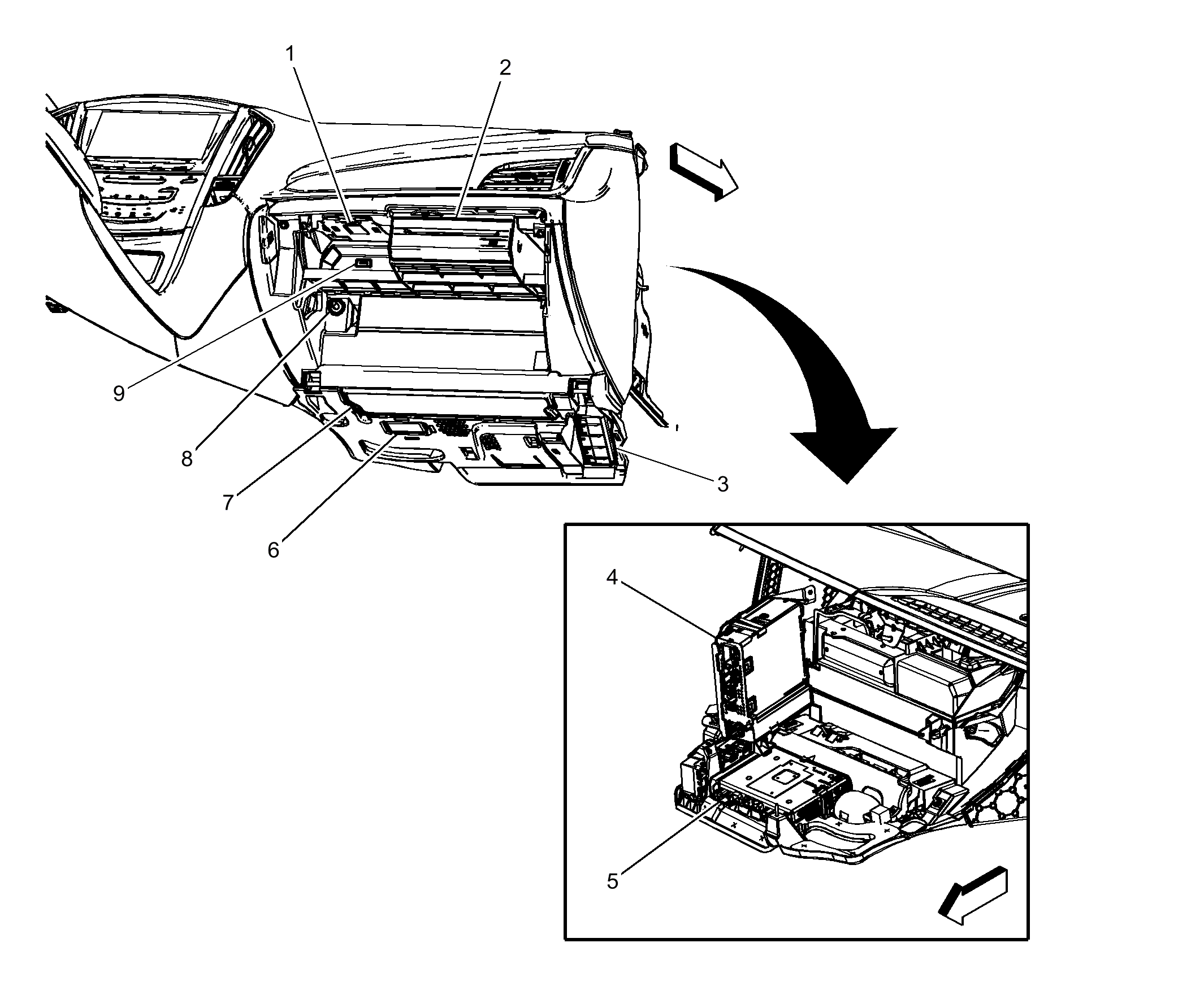 1
2
9
8
7
6
3
4
5