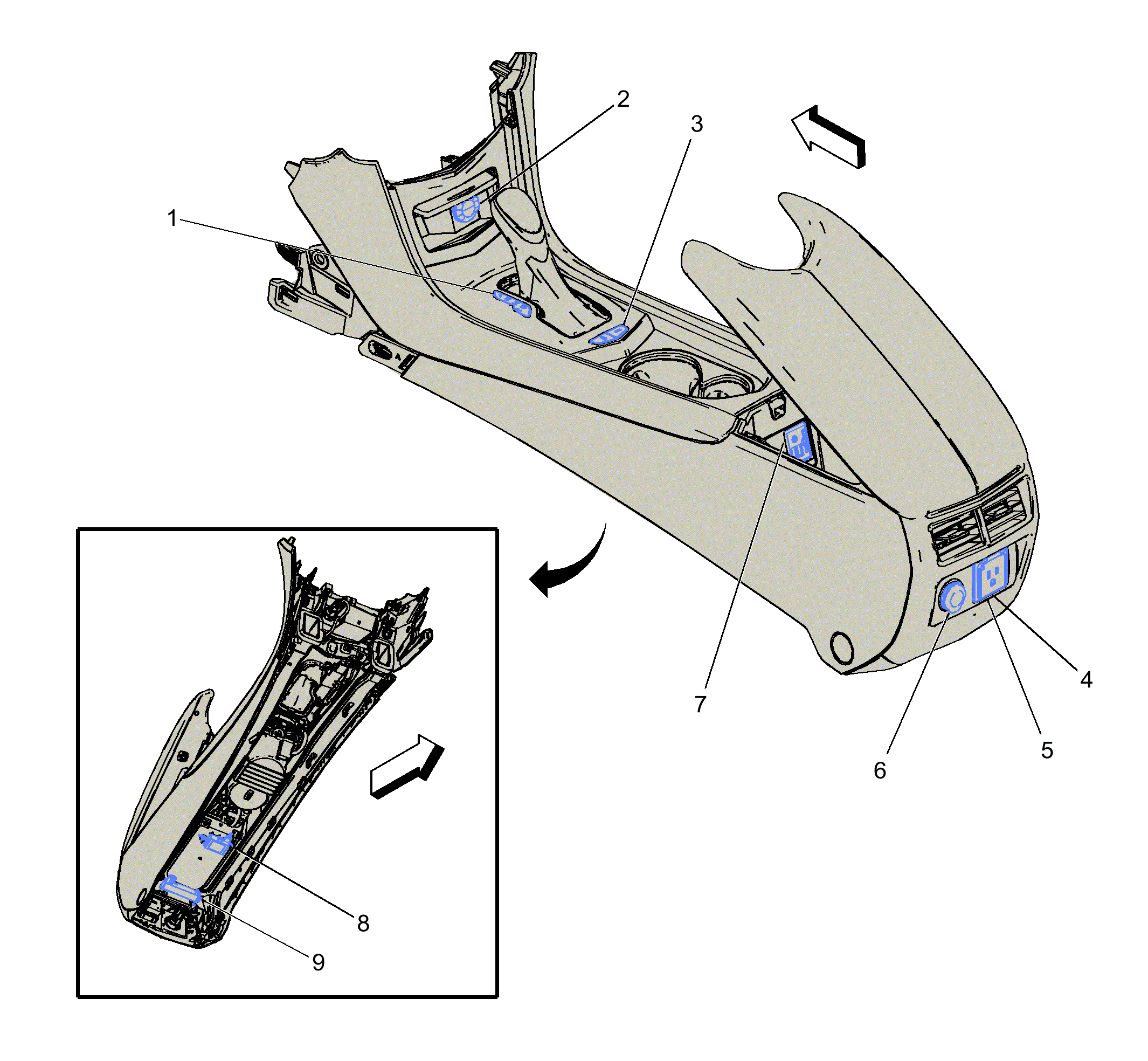 2
3
1
7
4
5
6
8
9