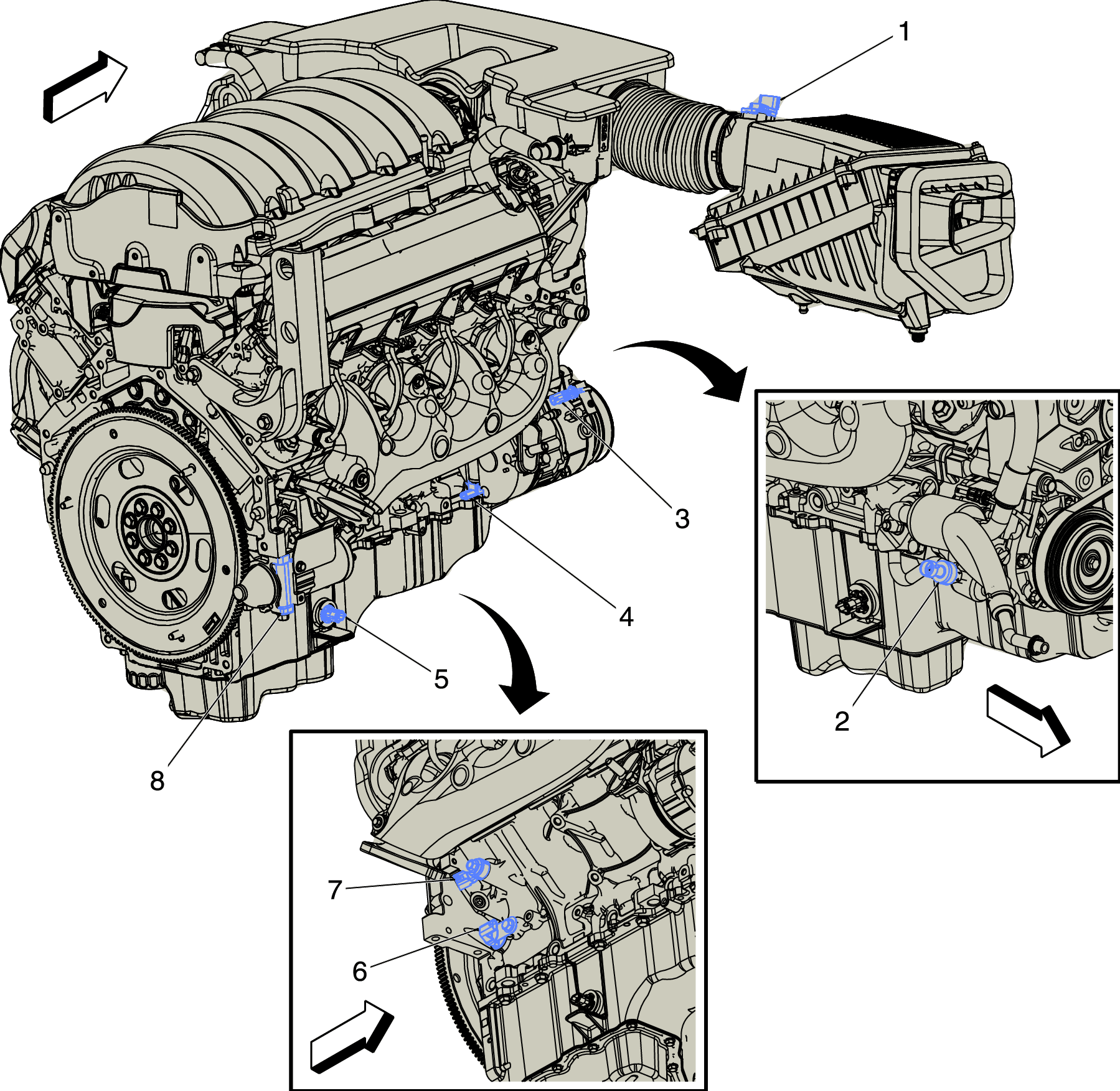 1
3
4
5
8
2
7
6