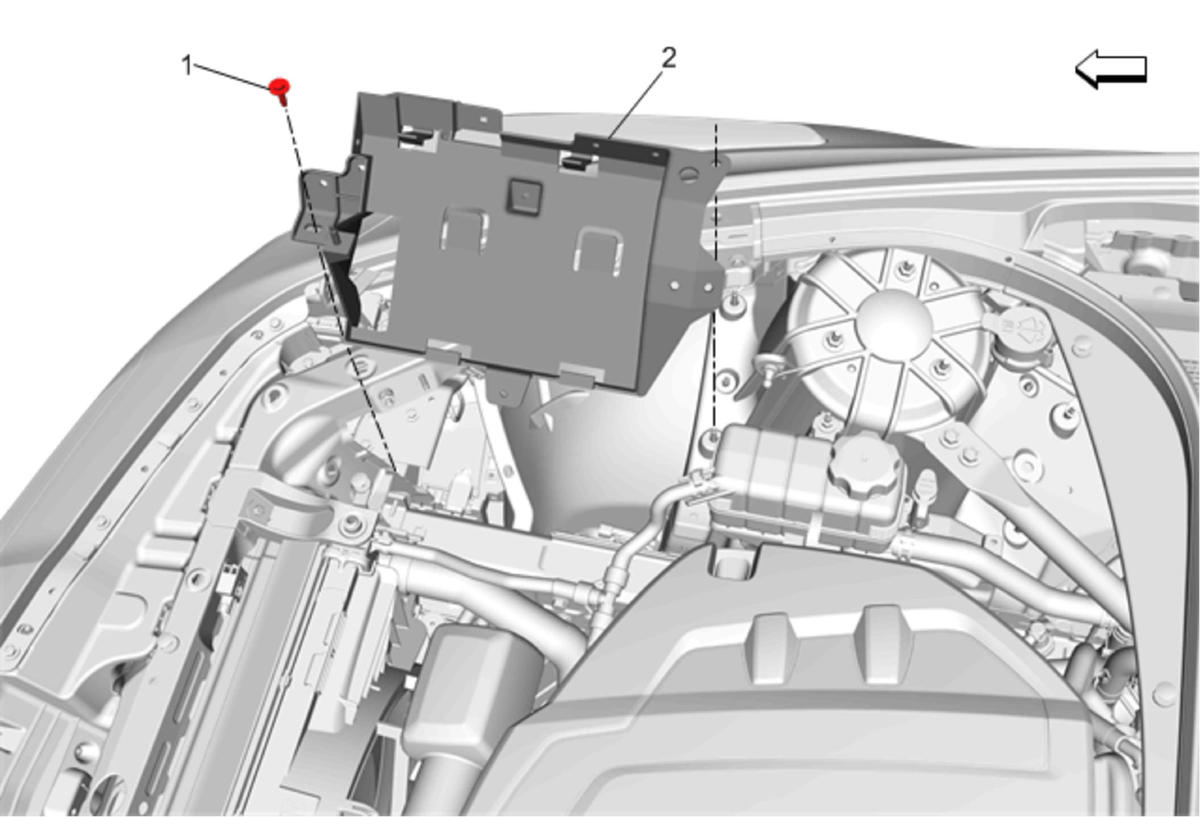 1

2