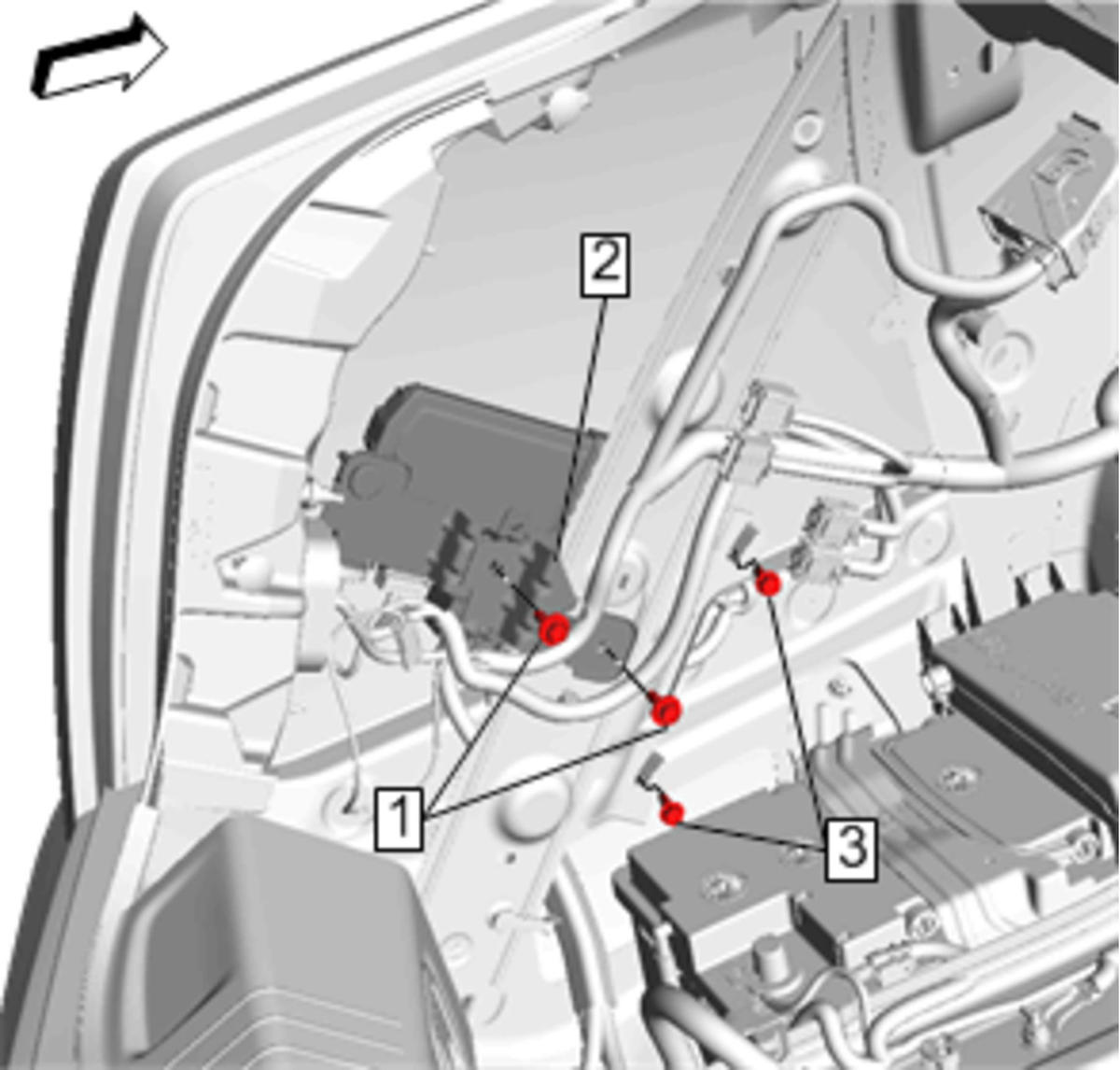 2

1

3