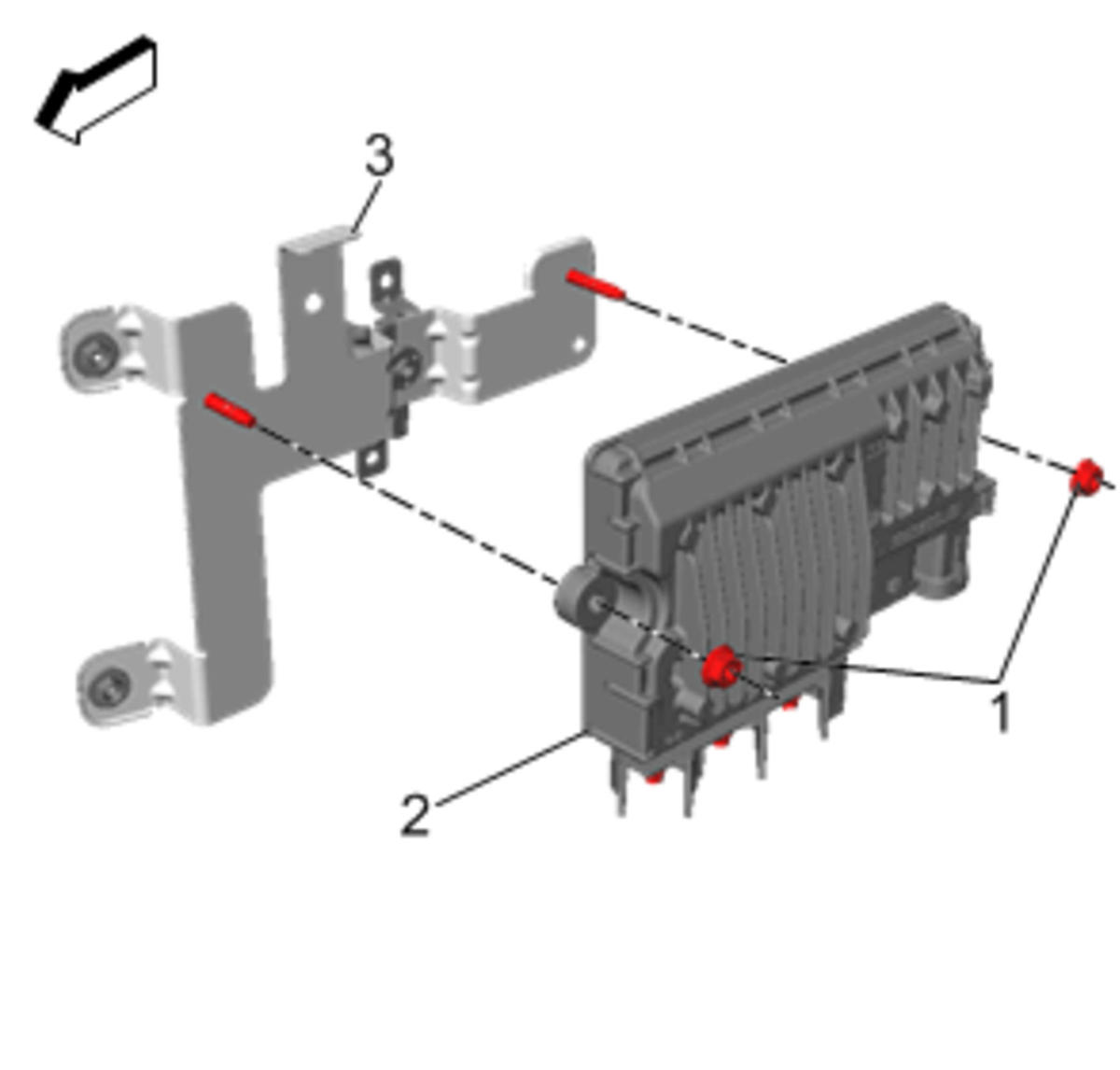 3

1

2