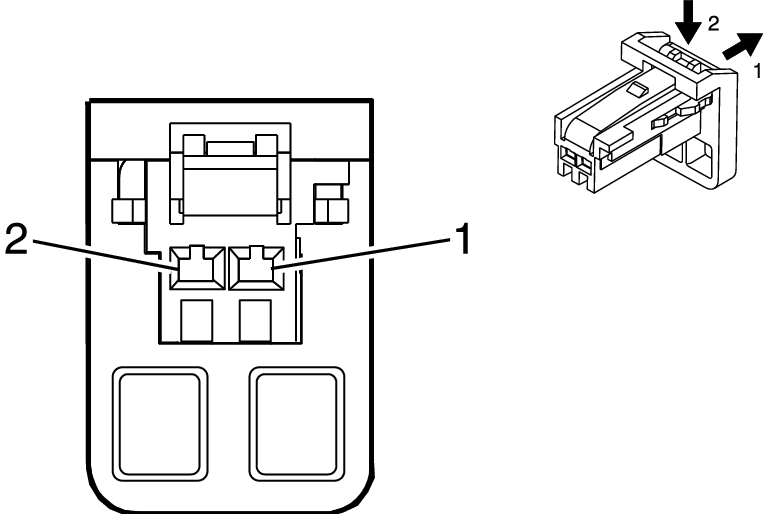 2
1
2
1