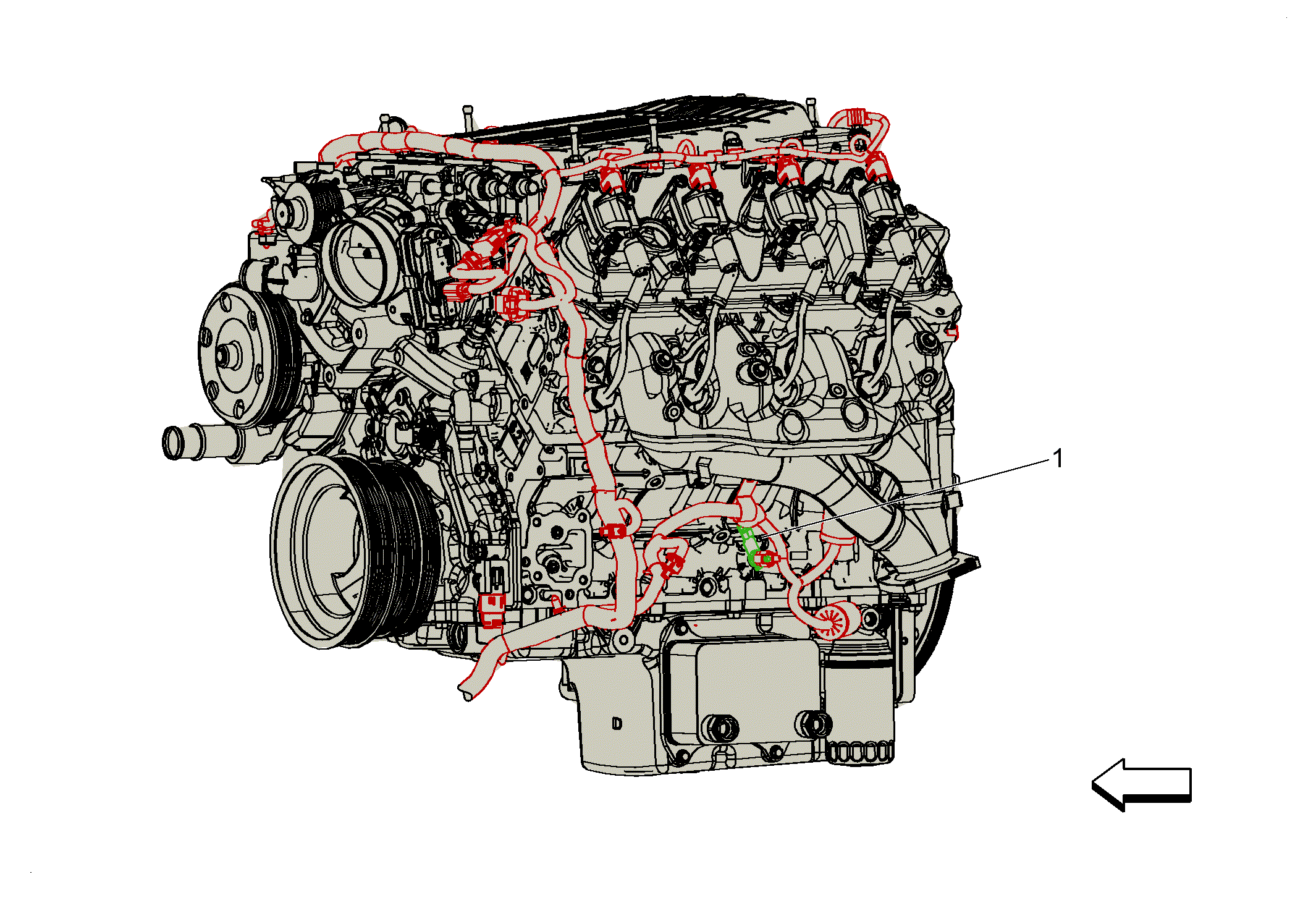 1