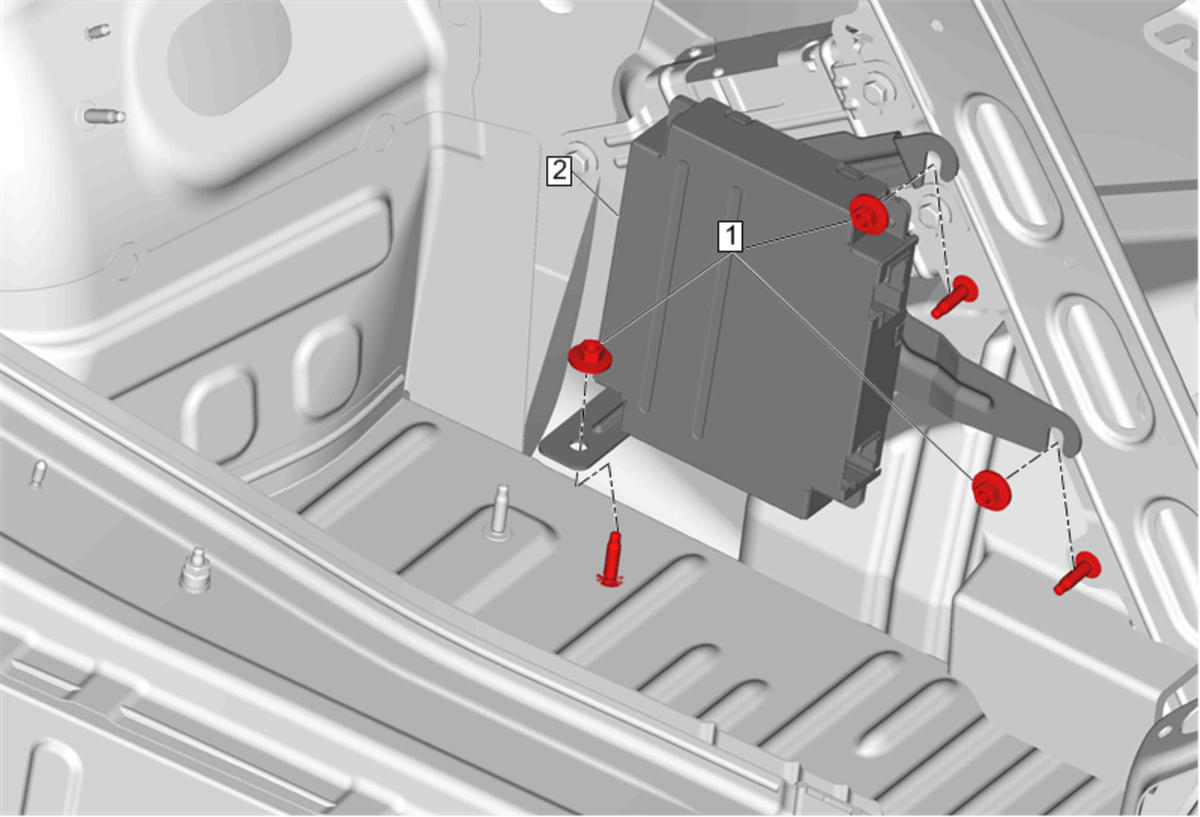 2
1