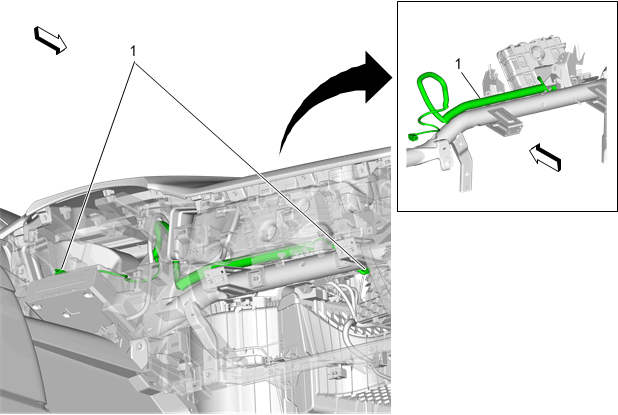 1

1