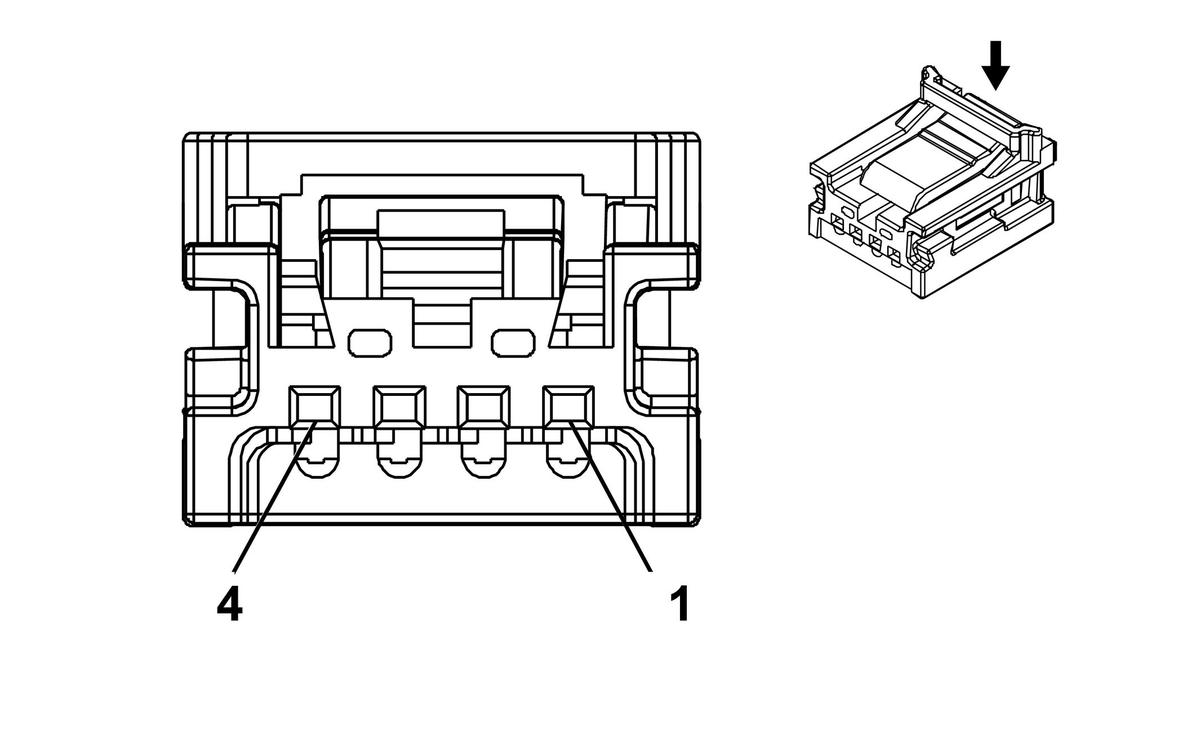 4
1