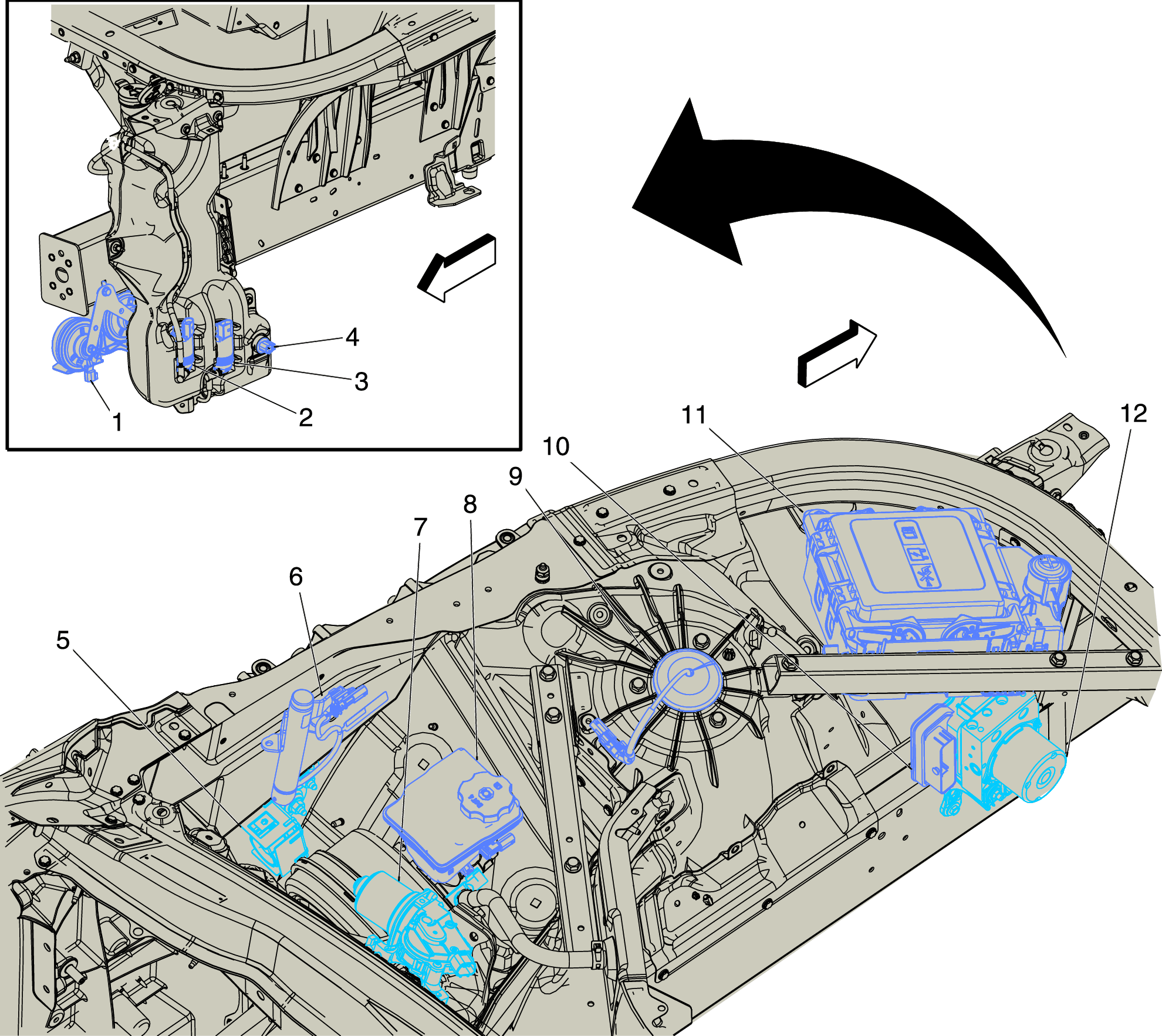 4
3
1
2
11
12
10
9
8
7
6
5