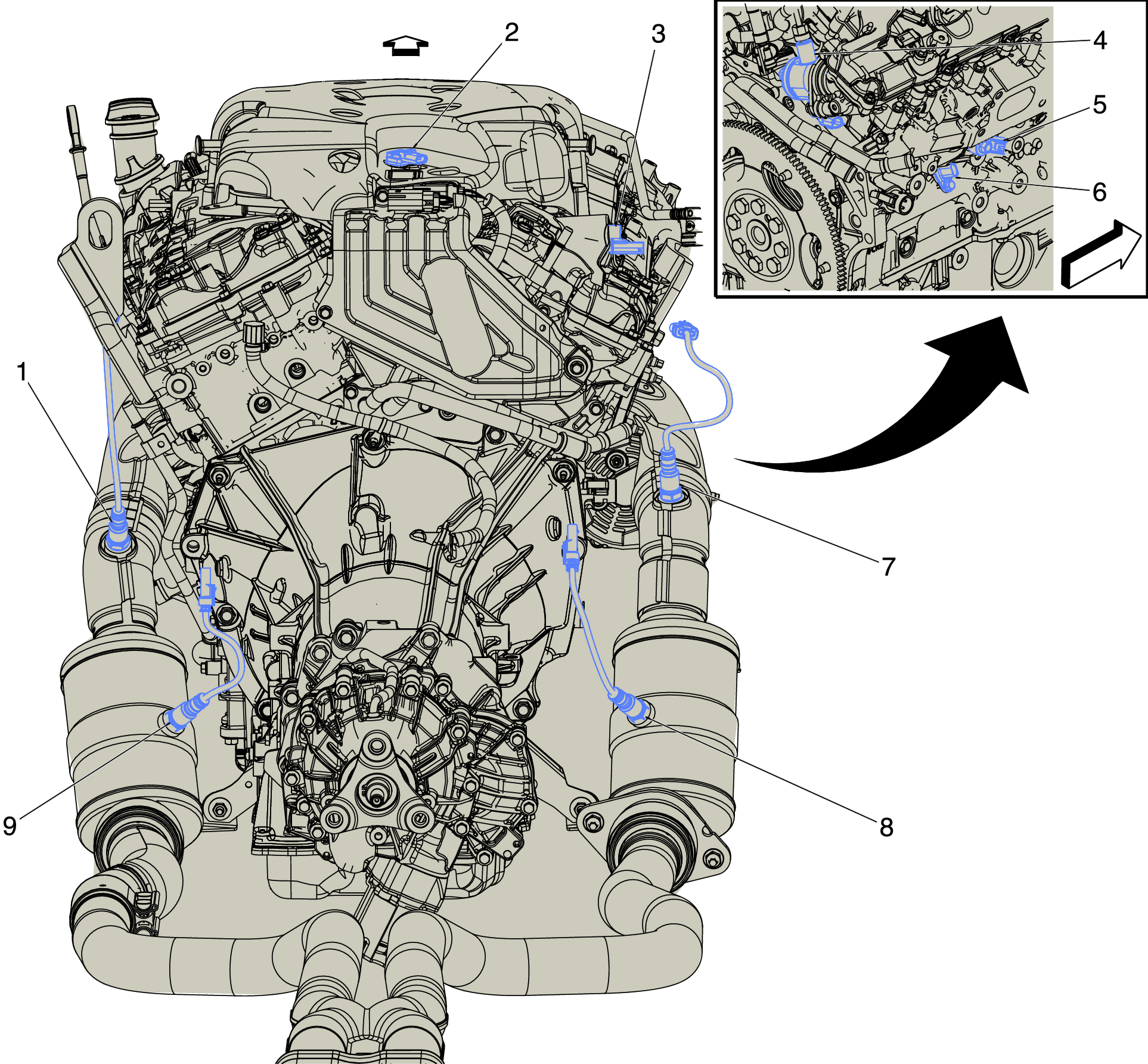 2
3
4
5
6
1
7
9
8