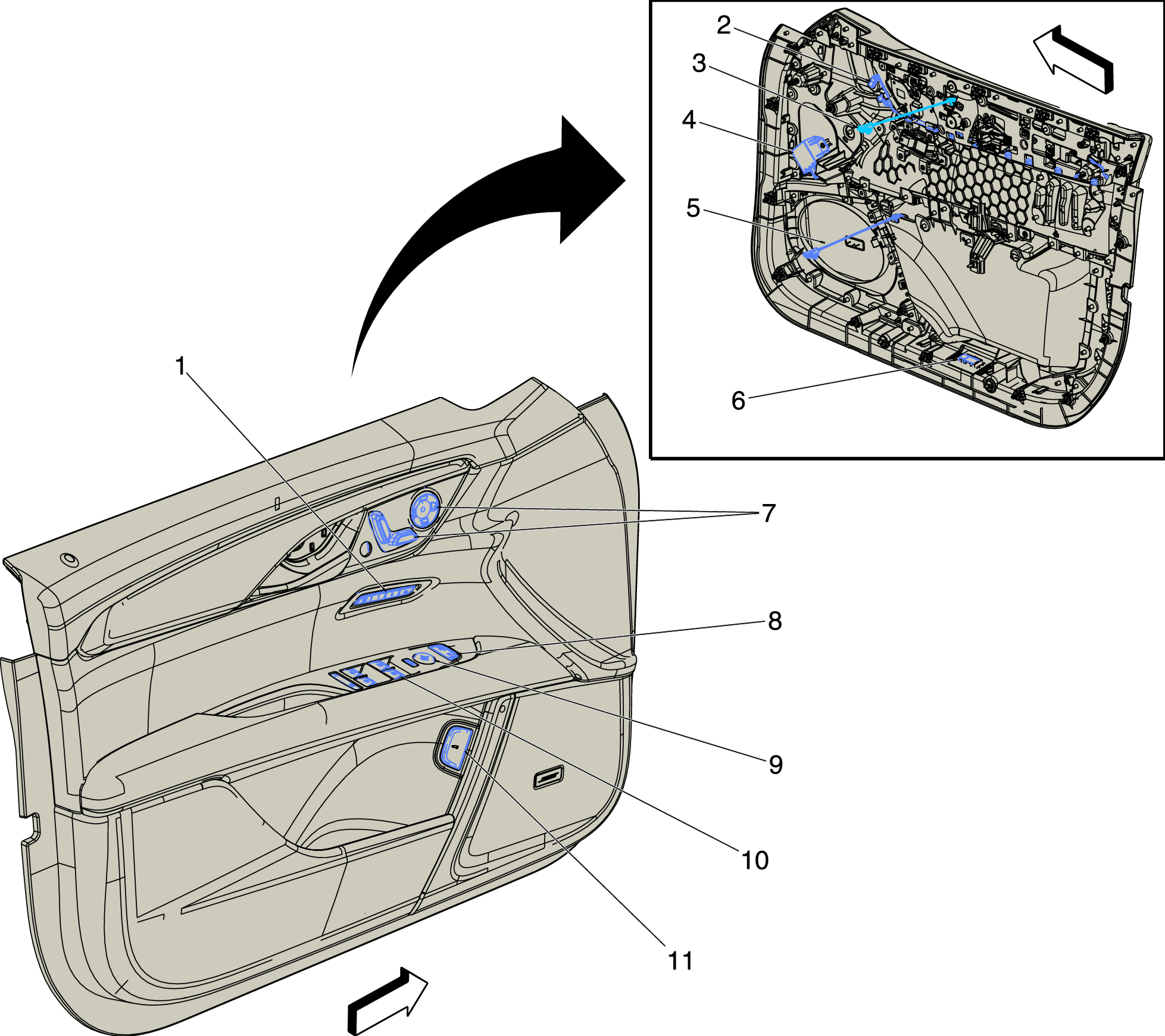 2
3
4
5
6
1
7
8
9
10
11