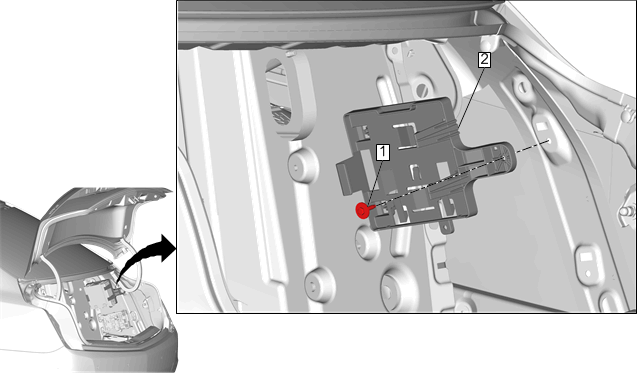 2
1