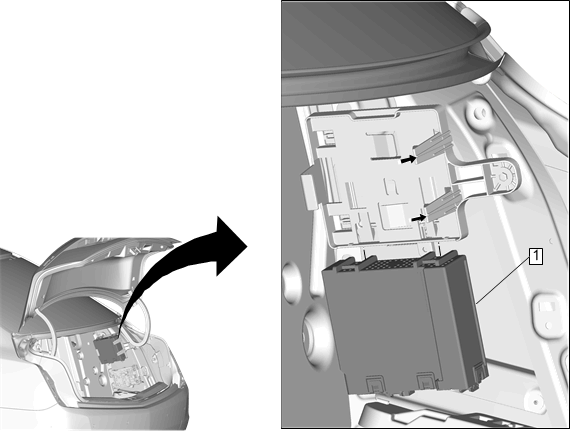 1