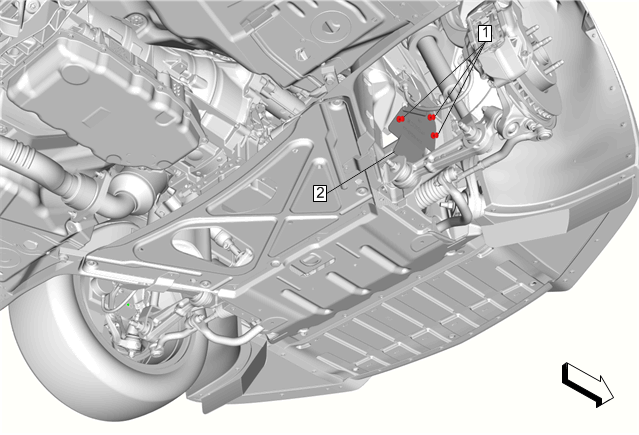 1
2