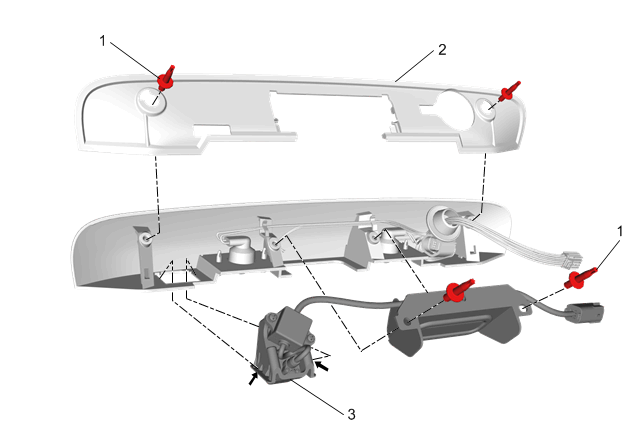 1
2
1
3