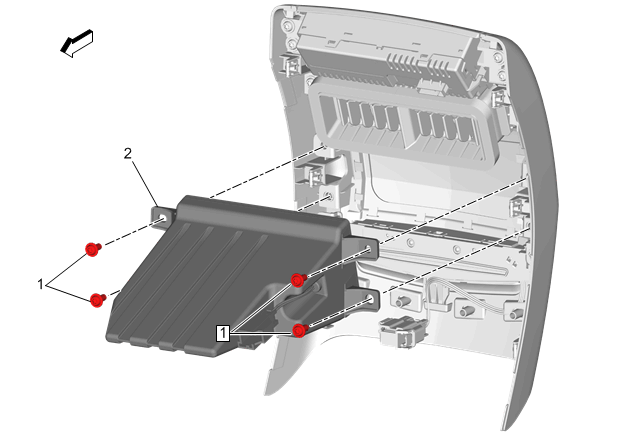 2

1

1