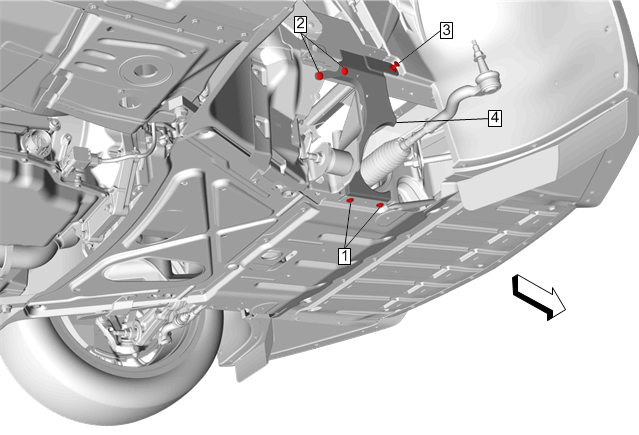 2
3
4
1