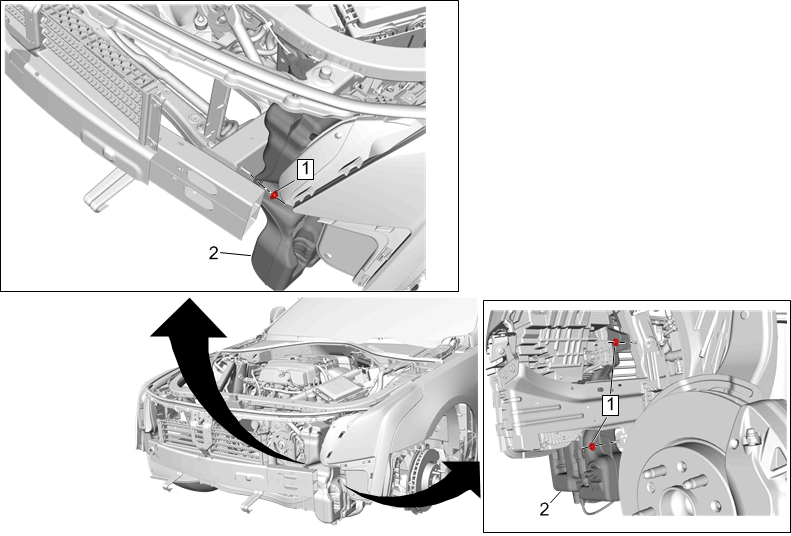 1
2
1
2