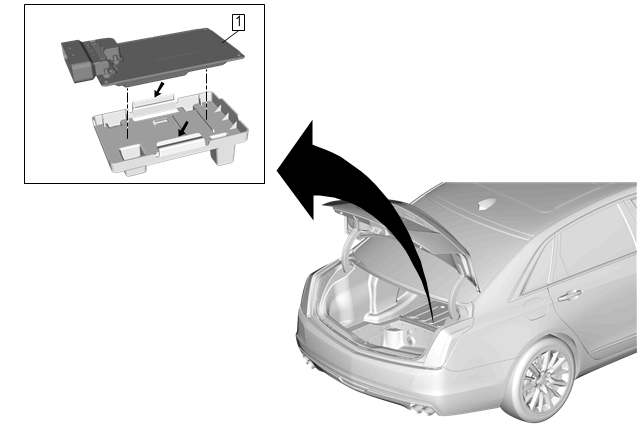 1