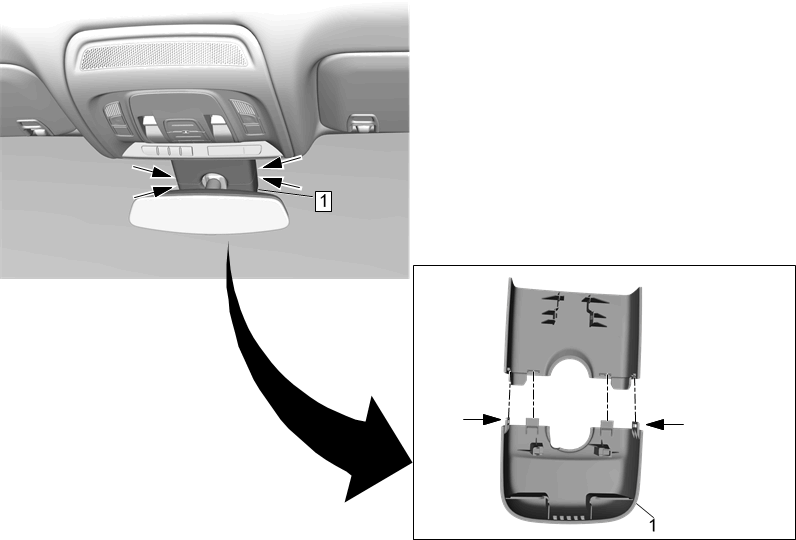 1

1