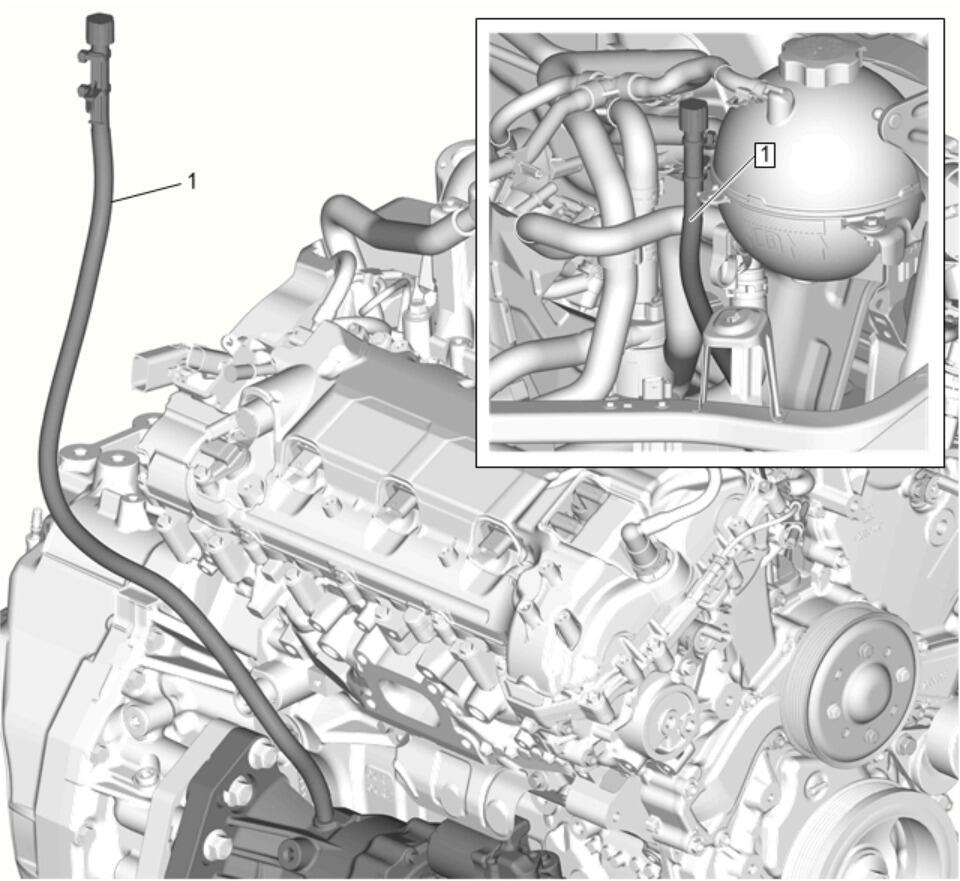 1

1