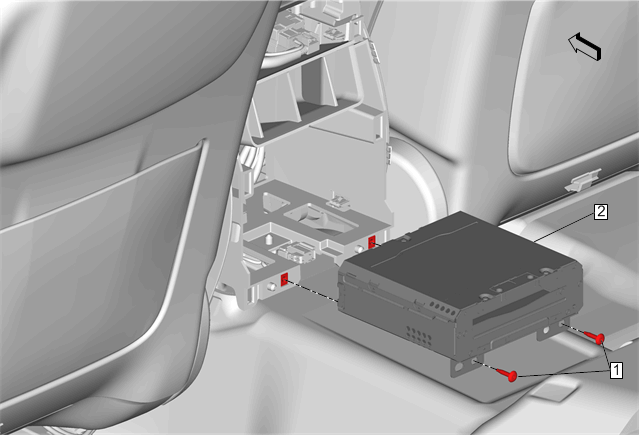 2

1