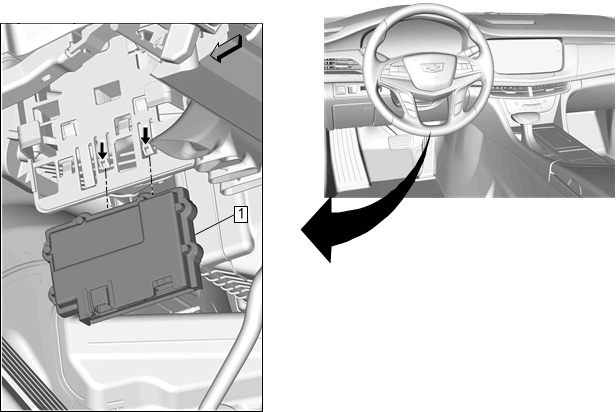 1