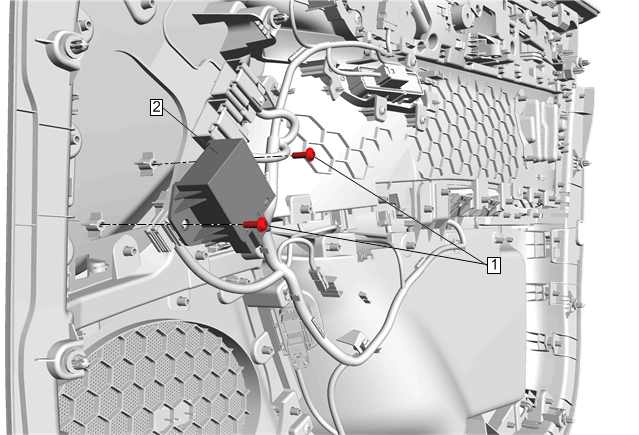 2

1