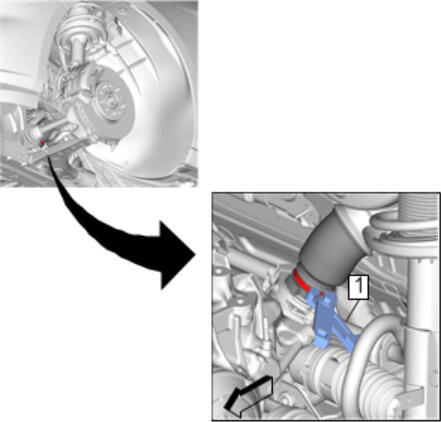 1