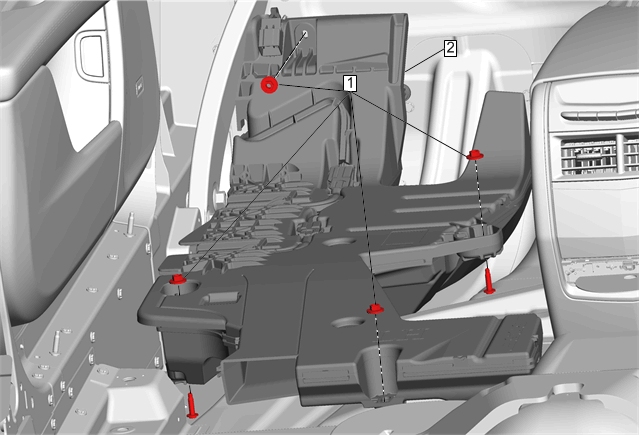 2
1