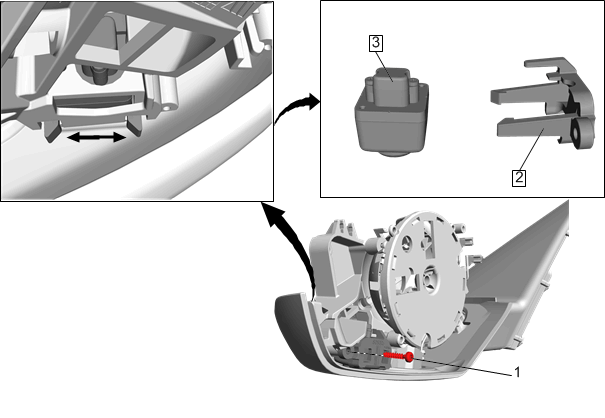 3

2

1