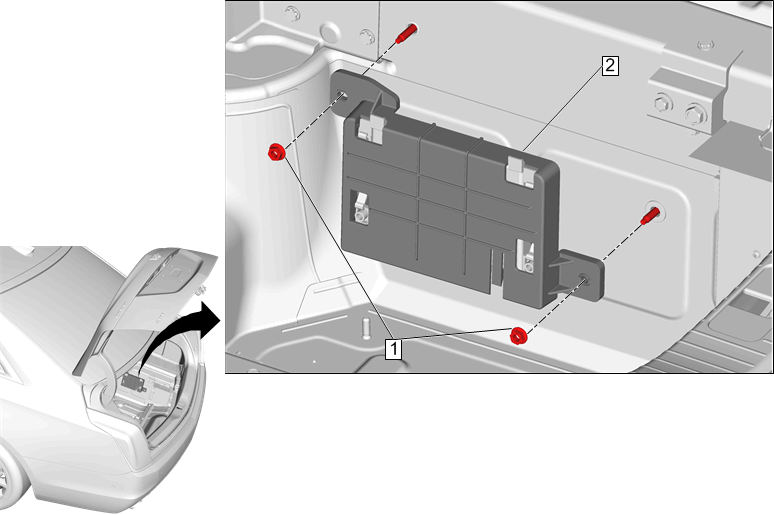 2

1